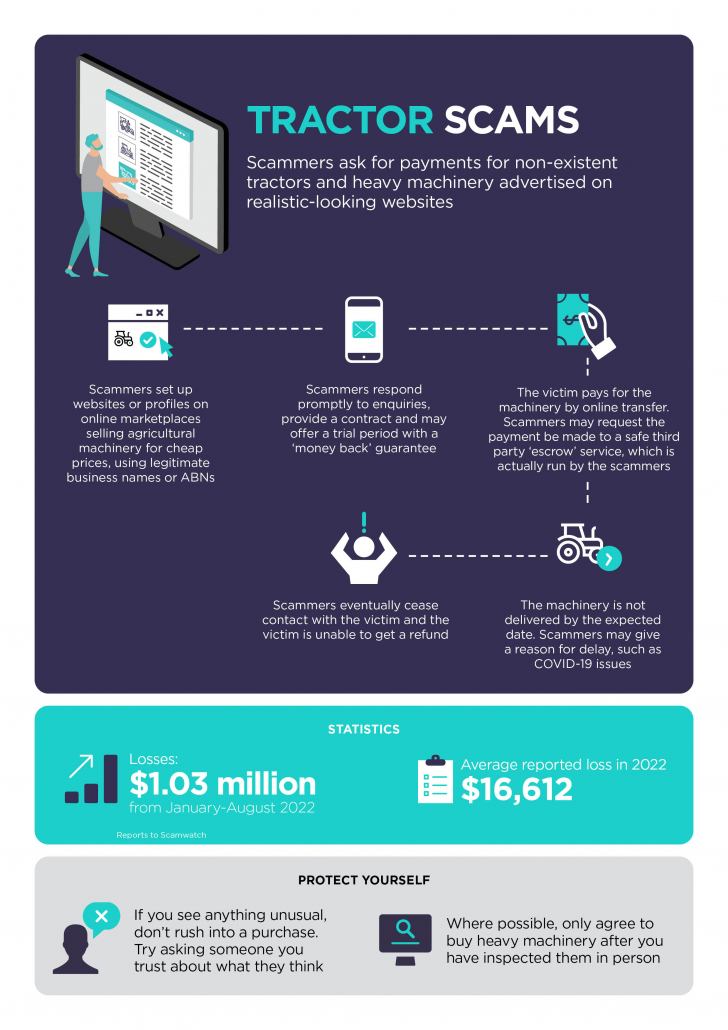 TRACTOR SCAMS

Scammers ask for payments for non-existent tractors and heavy machinery advertised on realistic-looking websites

Scammers set up websites or profiles on online marketplaces selling agricultural machinery for cheap prices, using legitimate business names or ABNs

Scammers respond promptly to enquiries, provide a contract and may offer a trial period with a 'money back' guarantee

The victim pays for the machinery by online transfer. Scammers may request the payment be made to a safe third party 'escrow' service, which is actually run by the scammers

The machinery is not delivered by the expected date. Scammers may give a reason for delay, such as COVID-19 issues

Scammers eventually cease contact with the victim and the victim is unable to get a refund

STATISTICS

Losses:
$1.03 million
from January-August 2022

Reports to Scamwatch

Average reported loss in 2022
$16,612

PROTECT YOURSELF

If you see anything unusual, don't rush into a purchase. Try asking someone you trust about what they think

Where possible, only agree to buy heavy machinery after you have inspected them in person